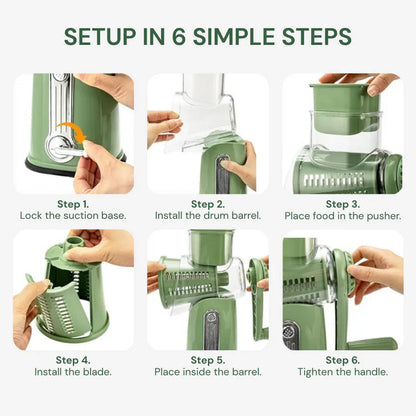 SETUP IN 6 SIMPLE STEPS

Step 1.
Lock the suction base.

Step 2.
Install the drum barrel.

Step 3.
Place food in the pusher.

Step 4.
Install the blade.

Step 5.
Place inside the barrel.

Step 6.
Tighten the handle.