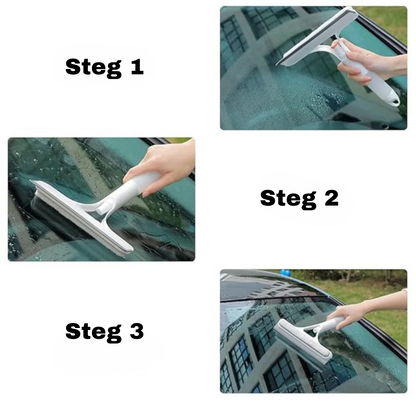 Steg 1

Steg 2

Steg 3