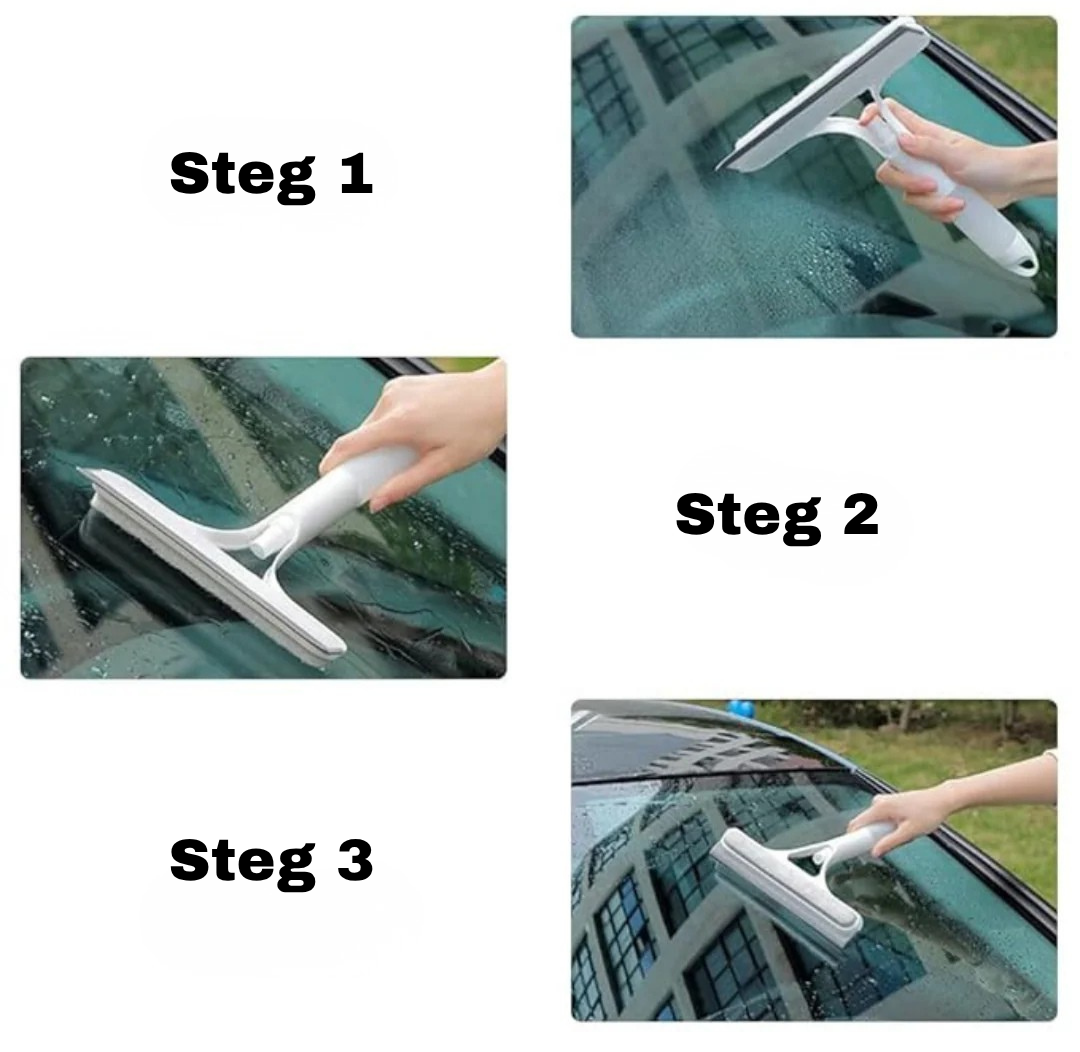 Steg 1

Steg 2

Steg 3