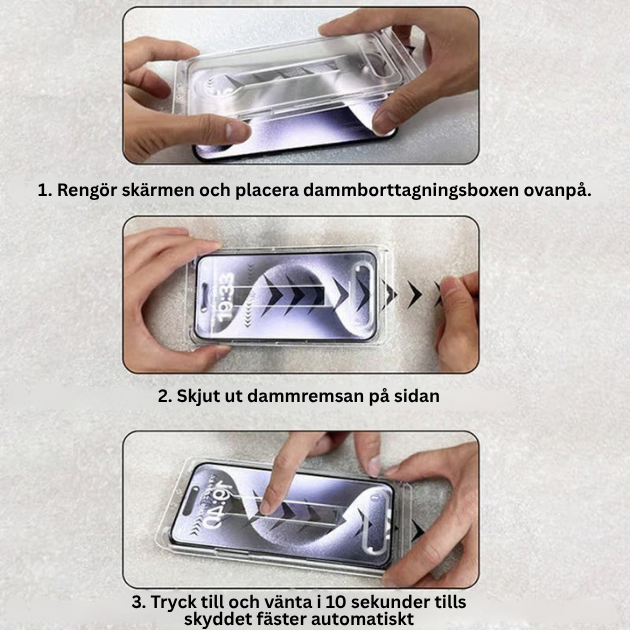 1. Rengör skärmen och placera dammborttagningsboxen ovanpå.

19:33

2. Skjut ut dammremsan på sidan

3. Tryck till och vänta i 10 sekunder tills skyddet fäster automatiskt